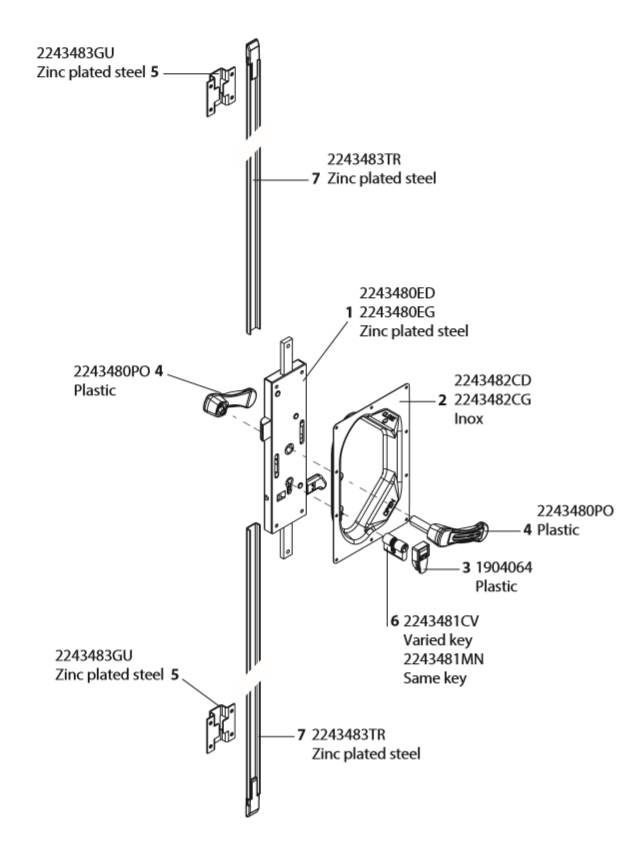 2243483GU
Zinc plated steel 5

2243483TR
7 Zinc plated steel

2243480ED
1 2243480EG
Zinc plated steel

2243480PO 4
Plastic

2243482CD
2 2243482CG
Inox

2243480PO
4 Plastic

3 1904064
Plastic

6 2243481CV
Varied key
2243481MN
Same key

2243483GU
Zinc plated steel 5

7 2243483TR
Zinc plated steel