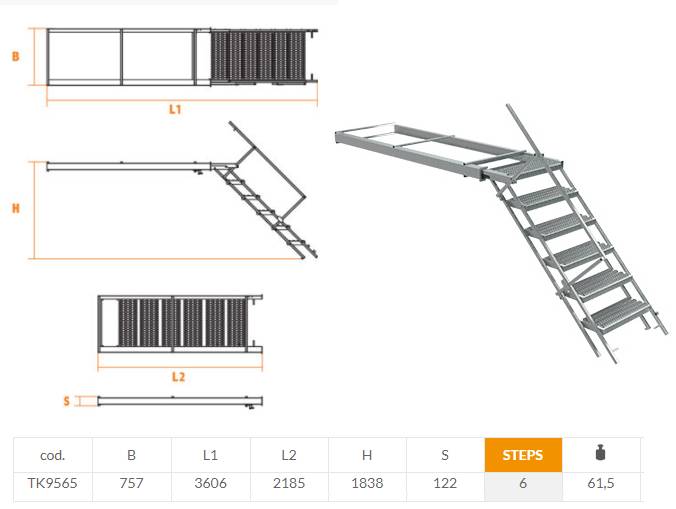 B

L1

H

L2

S

| cod. | B | L1 | L2 | H | S | STEPS | |
|---|---|---|---|---|---|---|---|
| TK9565 | 757 | 3606 | 2185 | 1838 | 122 | 6 | 61,5 |