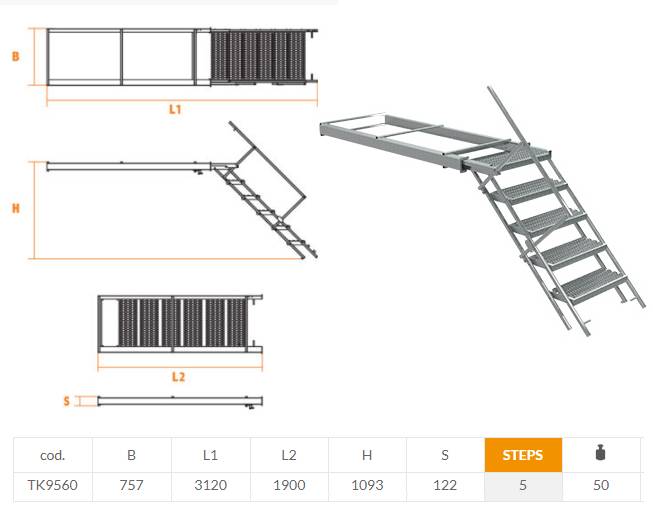 B

L1

H

L2

S

| cod. | B | L1 | L2 | H | S | STEPS | |
|---|---|---|---|---|---|---|---|
| TK9560 | 757 | 3120 | 1900 | 1093 | 122 | 5 | 50 |