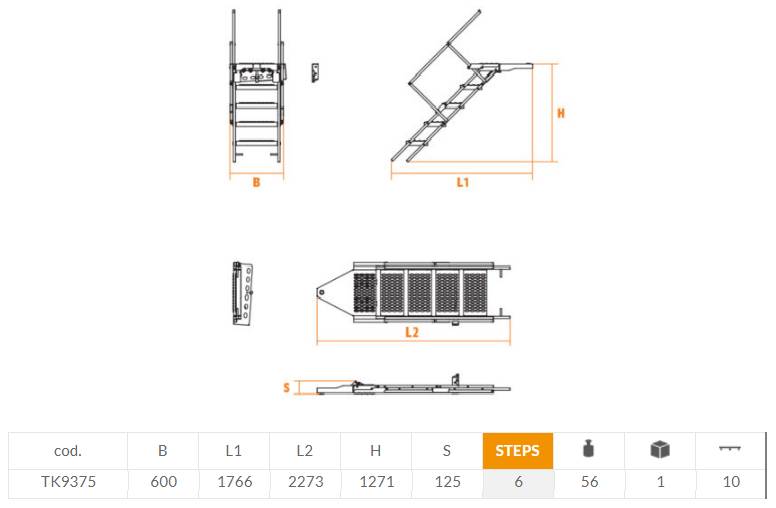 B

H

L1

L2

S

| cod. | B | L1 | L2 | H | S | STEPS | | | |
|---|---|---|---|---|---|---|---|---|---|
| TK9375 | 600 | 1766 | 2273 | 1271 | 125 | 6 | 56 | 1 | 10 |