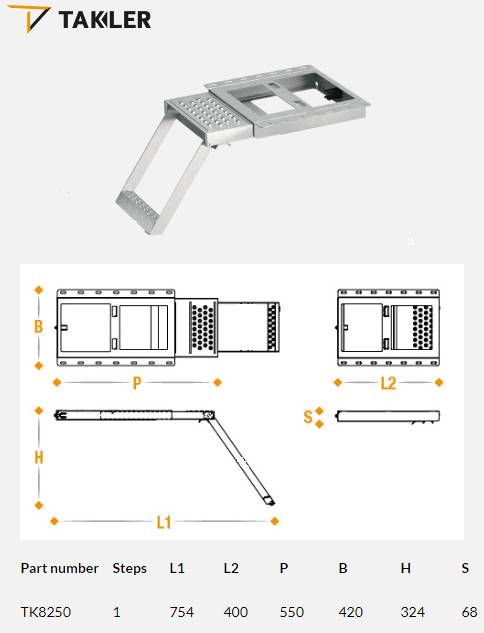 TAKLER

B

P

L2

S

H

L1

| Part number | Steps | L1 | L2 | P | B | H | S |
|---|---|---|---|---|---|---|---|
| TK8250 | 1 | 754 | 400 | 550 | 420 | 324 | 68 |