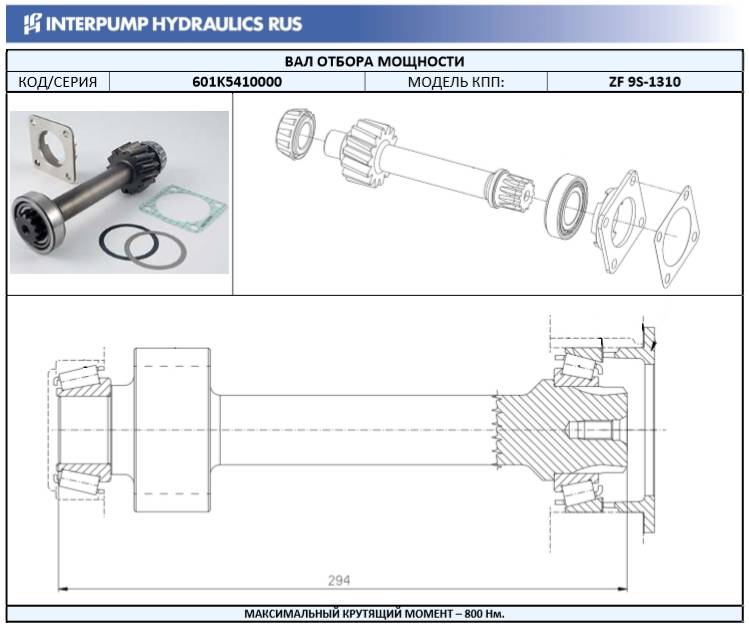 INTERPUMP HYDRAULICS RUS

ВАЛ ОТБОРА МОЩНОСТИ

| КОД/СЕРИЯ | 601K5410000 | МОДЕЛЬ КПП: | ZF 9S-1310 |
|---|---|---|---|

294

МАКСИМАЛЬНЫЙ КРУТЯЩИЙ МОМЕНТ – 800 Нм.